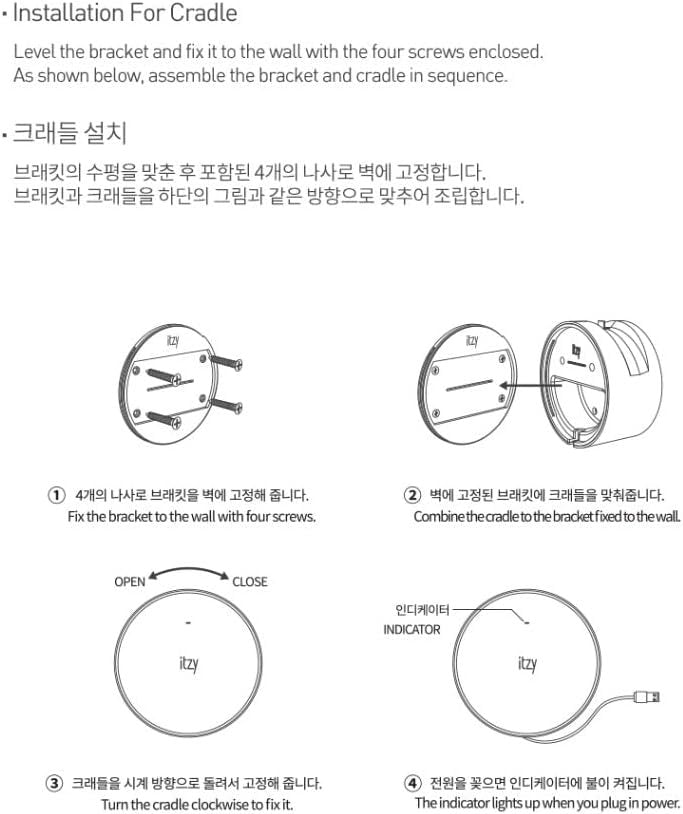 · Installation For Cradle

Level the bracket and fix it to the wall with the four screws enclosed. As shown below, assemble the bracket and cradle in sequence.

· 크래들 설치

브래킷의 수평을 맞춘 후 포함된 4개의 나사로 벽에 고정합니다. 브래킷과 크래들을 하단의 그림과 같은 방향으로 맞추어 조립합니다.

itzy

itzy

itzy

① 4개의 나사로 브래킷을 벽에 고정해 줍니다.
Fix the bracket to the wall with four screws.

② 벽에 고정된 브래킷에 크래들을 맞춰줍니다.
Combine the cradle to the bracket fixed to the wall.

OPEN

CLOSE

itzy

인디케이터
INDICATOR

itzy

③ 크래들을 시계 방향으로 돌려서 고정해 줍니다.
Turn the cradle clockwise to fix it.

④ 전원을 꽂으면 인디케이터에 불이 켜집니다.
The indicator lights up when you plug in power.